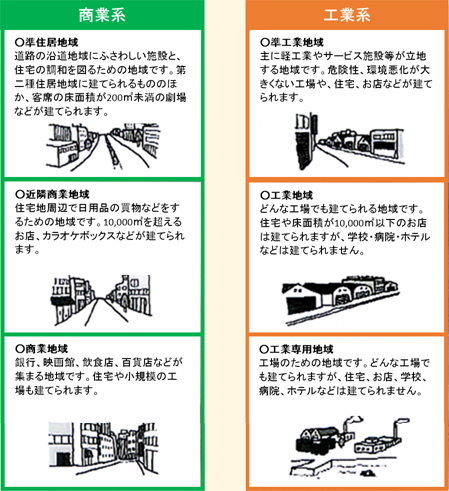 商業系

○準住居地域
道路の沿道地域にふさわしい施設と、住宅の調和を図るための地域です。第二種住居地域に建てられるもののほか、客席の床面積が200㎡未満の劇場などが建てられます。

○近隣商業地域
住宅地周辺で日用品の買物などをするための地域です。10,000㎡を超えるお店、カラオケボックスなどが建てられます。

○商業地域
銀行、映画館、飲食店、百貨店などが集まる地域です。住宅や小規模の工場も建てられます。

工業系

○準工業地域
主に軽工業やサービス施設等が立地する地域です。危険性、環境悪化が大きくない工場や、住宅、お店などが建てられます。

○工業地域
どんな工場でも建てられる地域です。住宅や床面積が10,000㎡以下のお店は建てられますが、学校・病院・ホテルなどは建てられません。

○工業専用地域
工場のための地域です。どんな工場でも建てられますが、住宅、お店、学校、病院、ホテルなどは建てられません。