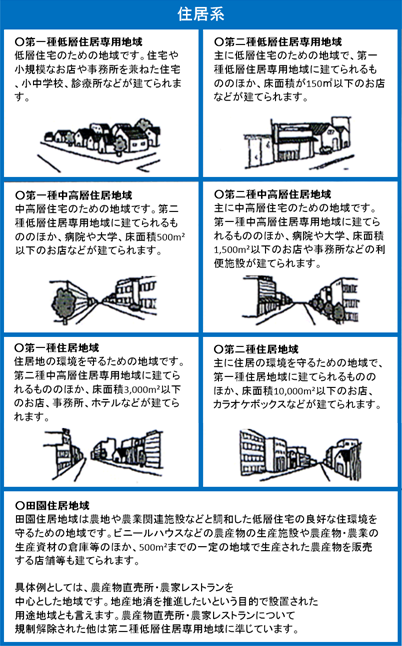 住居系

○第一種低層住居専用地域
低層住宅のための地域です。住宅や小規模なお店や事務所を兼ねた住宅、小中学校、診療所などが建てられます。

○第二種低層住居専用地域
主に低層住宅のための地域で、第一種低層住居専用地域に建てられるもののほか、床面積が150㎡以下のお店などが建てられます。

○第一種中高層住居地域
中高層住宅のための地域です。第二種低層住居専用地域に建てられるもののほか、病院や大学、床面積500m²以下のお店などが建てられます。

○第二種中高層住居地域
主に中高層住宅のための地域です。第一種中高層住居専用地域に建てられるもののほか、病院や大学、床面積1,500m²以下のお店や事務所などの利便施設が建てられます。

○第一種住居地域
住居地の環境を守るための地域です。第二種中高層住居専用地域に建てられるもののほか、床面積3,000m²以下のお店、事務所、ホテルなどが建てられます。

○第二種住居地域
主に住居の環境を守るための地域で、第一種住居地域に建てられるもののほか、床面積10,000m²以下のお店、カラオケボックスなどが建てられます。

○田園住居地域
田園住居地域は農地や農業関連施設などと調和した低層住宅の良好な住環境を守るための地域です。ビニールハウスなどの農産物の生産施設や農産物・農業の生産資材の倉庫等のほか、500m²までの一定の地域で生産された農産物を販売する店舗等も建てられます。

具体例としては、農産物直売所・農家レストランを中心とした地域です。地産地消を推進したいという目的で設置された用途地域とも言えます。農産物直売所・農家レストランについて規制解除された他は第二種低層住居専用地域に準じています。